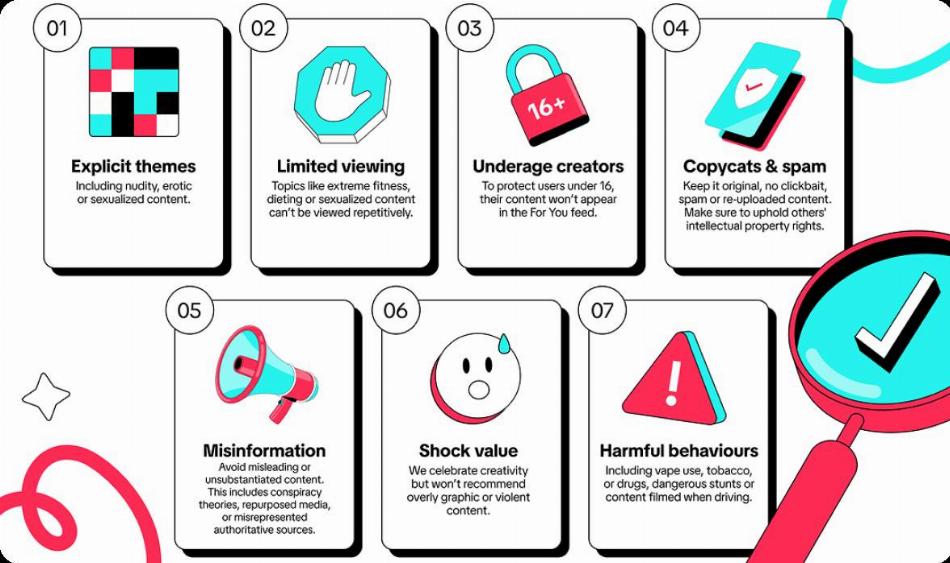 01

Explicit themes

Including nudity, erotic or sexualized content.

02

Limited viewing

Topics like extreme fitness, dieting or sexualized content can't be viewed repetitively.

03

16+

Underage creators

To protect users under 16, their content won't appear in the For You feed.

04

Copycats & spam

Keep it original, no clickbait, spam or re-uploaded content. Make sure to uphold others' intellectual property rights.

05

Misinformation

Avoid misleading or unsubstantiated content. This includes conspiracy theories, repurposed media, or misrepresented authoritative sources.

06

Shock value

We celebrate creativity but won't recommend overly graphic or violent content.

07

Harmful behaviours

Including vape use, tobacco, or drugs, dangerous stunts or content filmed when driving.