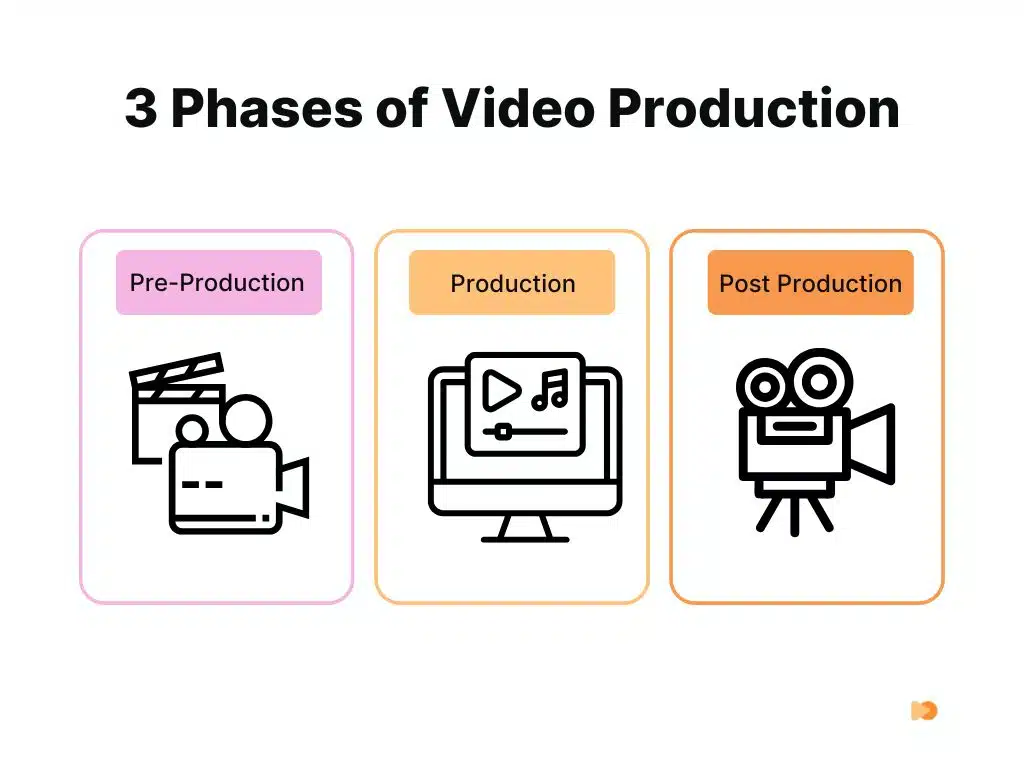 3 Phases of Video Production

Pre-Production

Production

Post Production