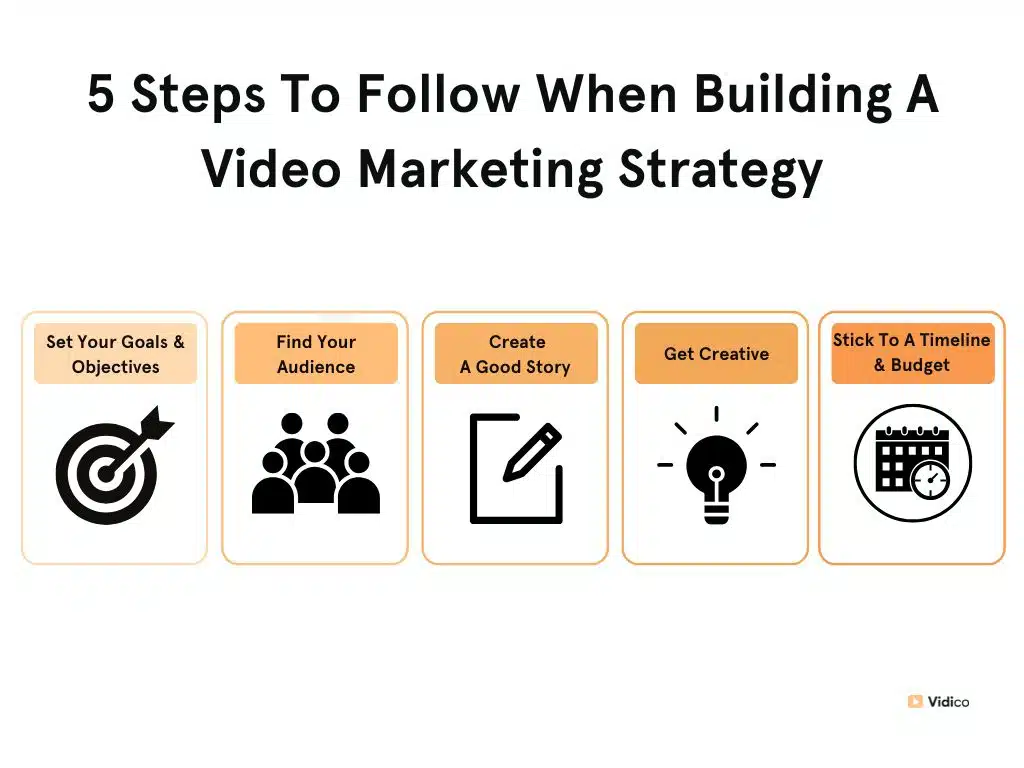 5 Steps To Follow When Building A Video Marketing Strategy

Set Your Goals & Objectives

Find Your Audience

Create A Good Story

Get Creative

Stick To A Timeline & Budget

Vidico