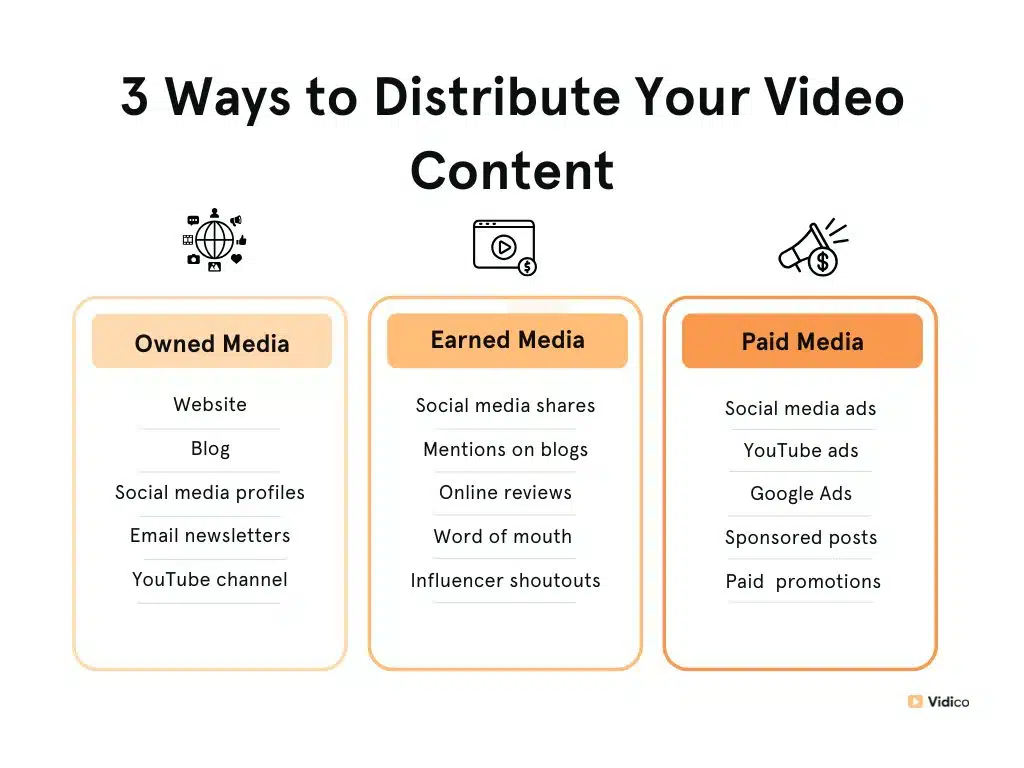 3 Ways to Distribute Your Video Content

Owned Media

Website

Blog

Social media profiles

Email newsletters

YouTube channel

Earned Media

Social media shares

Mentions on blogs

Online reviews

Word of mouth

Influencer shoutouts

Paid Media

Social media ads

YouTube ads

Google Ads

Sponsored posts

Paid promotions

Vidico